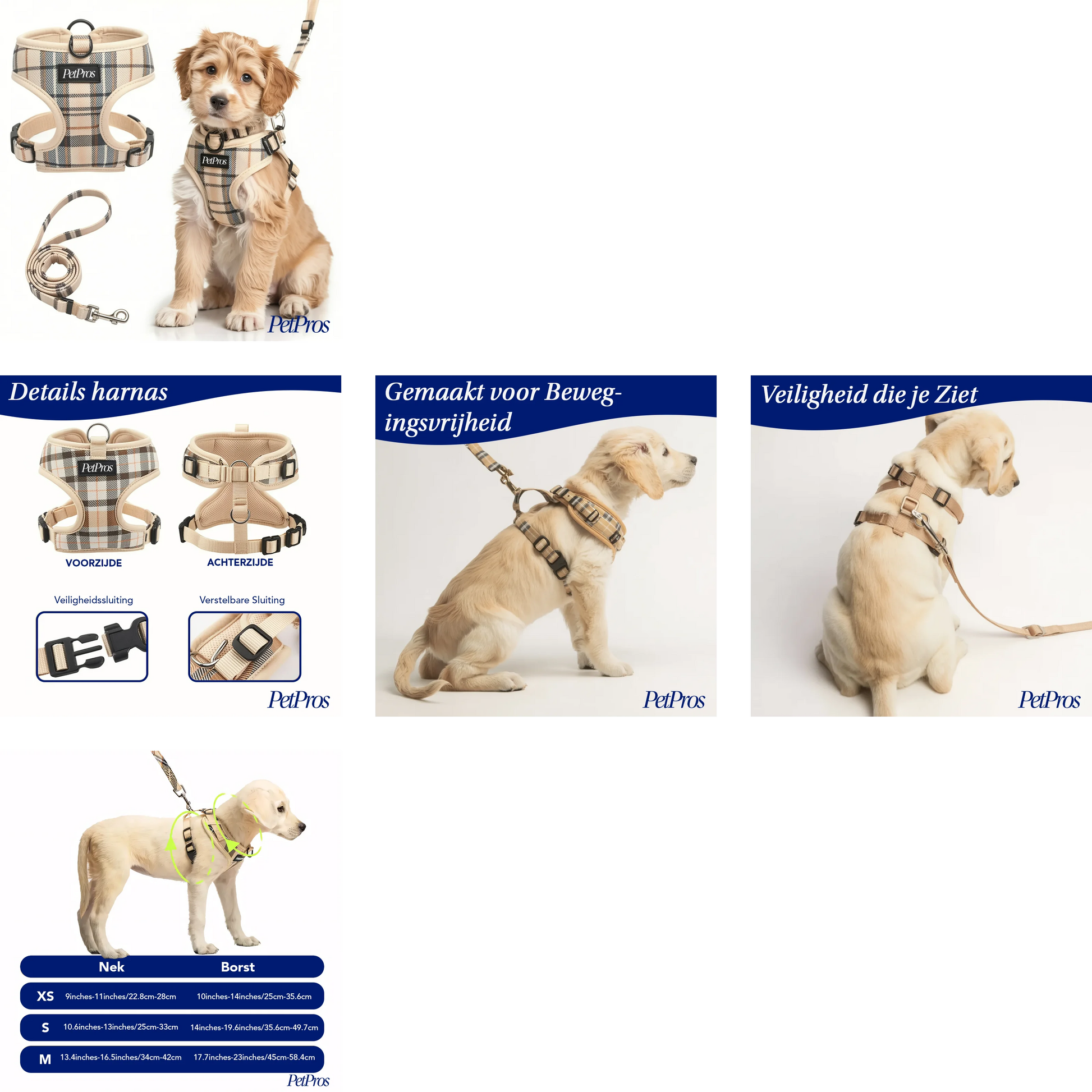 PetPros

PetPros

PetPros

Details harnas

PetPros

VOORZIJDE

ACHTERZIJDE

Veiligheidssluiting

Verstelbare Sluiting

PetPros

Gemaakt voor Bewegingsvrijheid

PetPros

Veiligheid die je Ziet

PetPros

| | Nek | Borst |
|---|---|---|
| XS | 9inches-11inches/22.8cm-28cm | 10inches-14inches/25cm-35.6cm |
| S | 10.6inches-13inches/25cm-33cm | 14inches-19.6inches/35.6cm-49.7cm |
| M | 13.4inches-16.5inches/34cm-42cm | 17.7inches-23inches/45cm-58.4cm |

PetPros