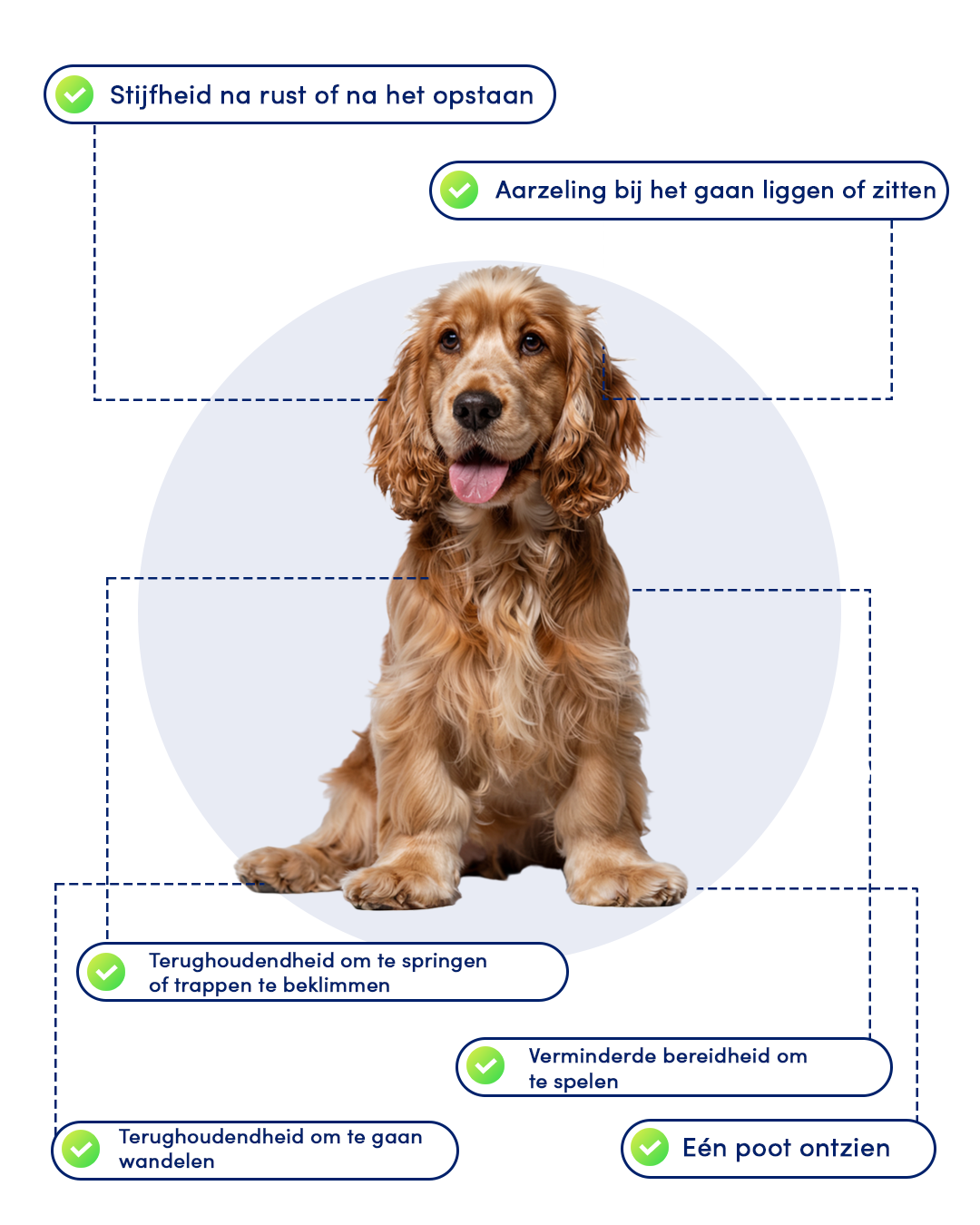 Stijfheid na rust of na het opstaan

Aarzeling bij het gaan liggen of zitten

Terughoudendheid om te springen of trappen te beklimmen

Verminderde bereidheid om te spelen

Terughoudendheid om te gaan wandelen

Eén poot ontzien