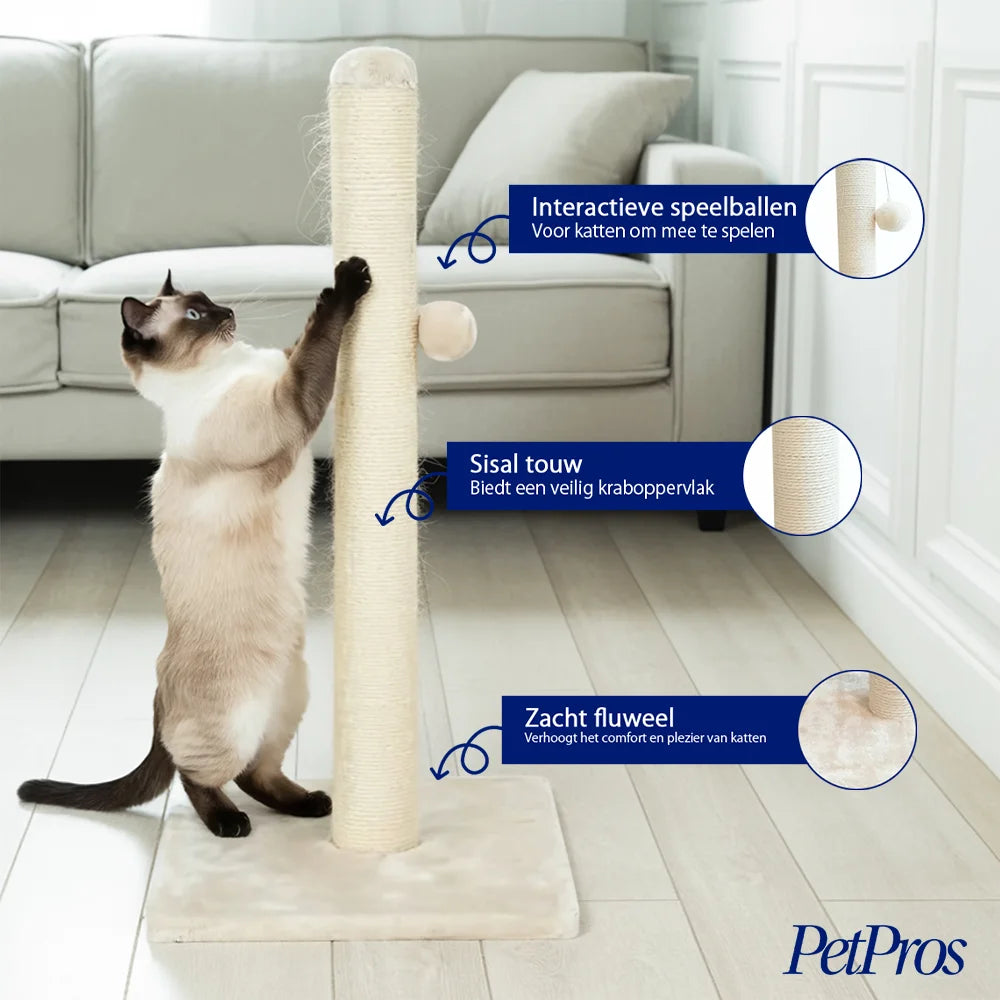 Interactieve speelballen
Voor katten om mee te spelen

Sisal touw
Biedt een veilig kraboppervlak

Zacht fluweel
Verhoogt het comfort en plezier van katten

PetPros