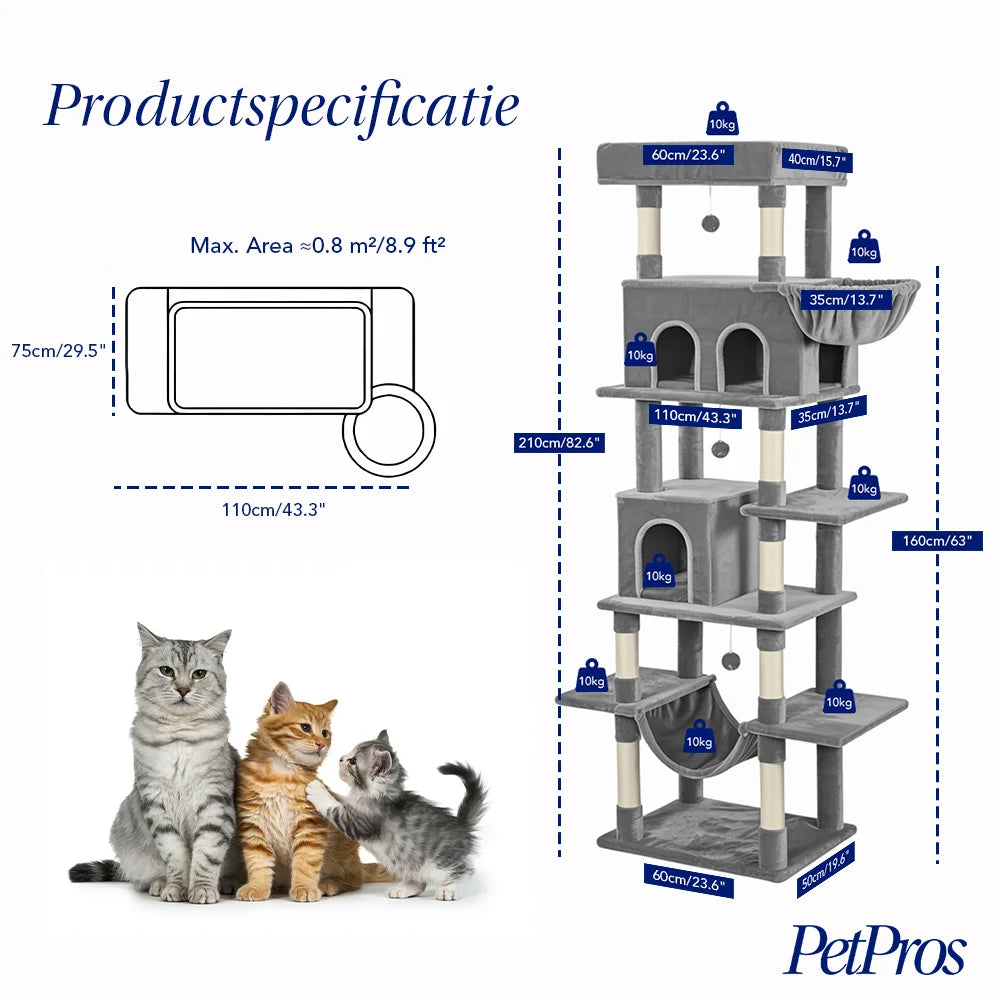 Productspecificatie

Max. Area ≈0.8 m²/8.9 ft²

75cm/29.5"

110cm/43.3"

10kg

60cm/23.6"

40cm/15.7"

10kg

35cm/13.7"

10kg

110cm/43.3"

35cm/13.7"

210cm/82.6"

10kg

160cm/63"

10kg

10kg

10kg

10kg

60cm/23.6"

50cm/19.6"

PetPros