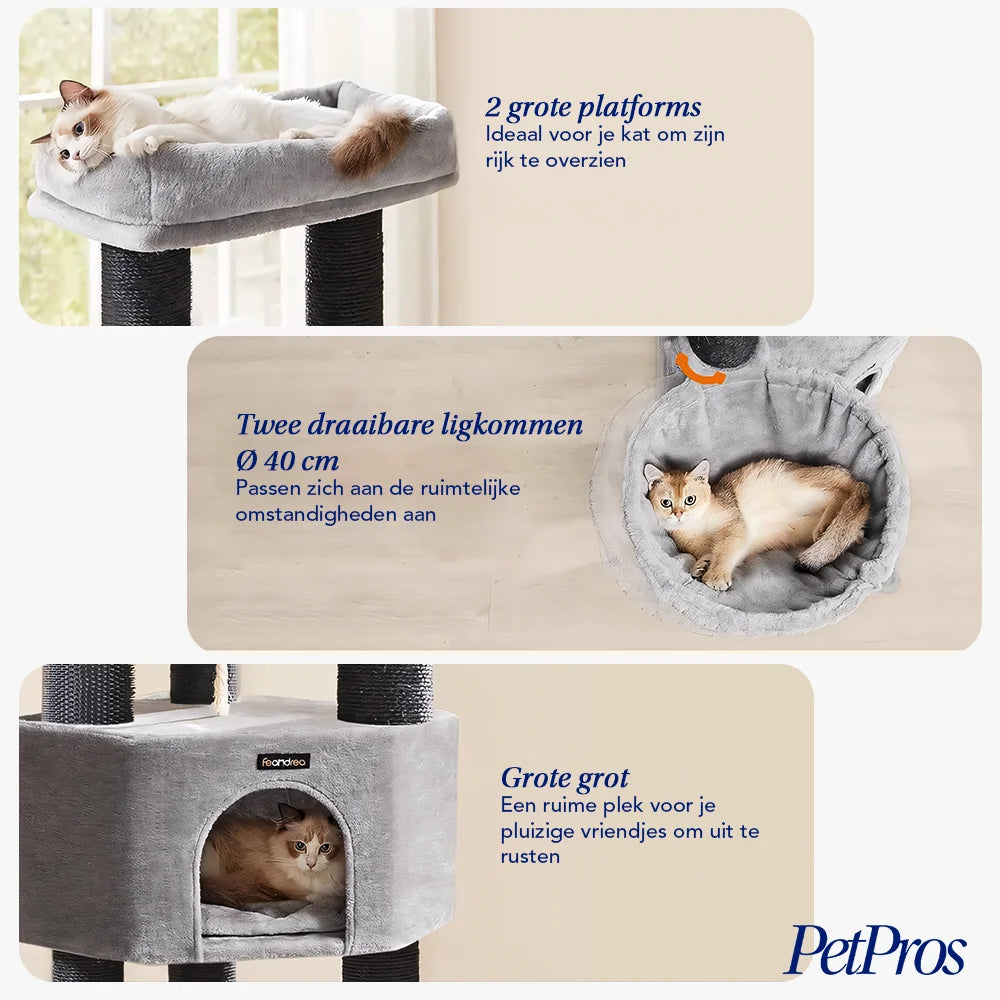 2 grote platforms
Ideaal voor je kat om zijn rijk te overzien

Twee draaibare ligkommen Ø 40 cm
Passen zich aan de ruimtelijke omstandigheden aan

feandrea

Grote grot
Een ruime plek voor je pluizige vriendjes om uit te rusten

PetPros