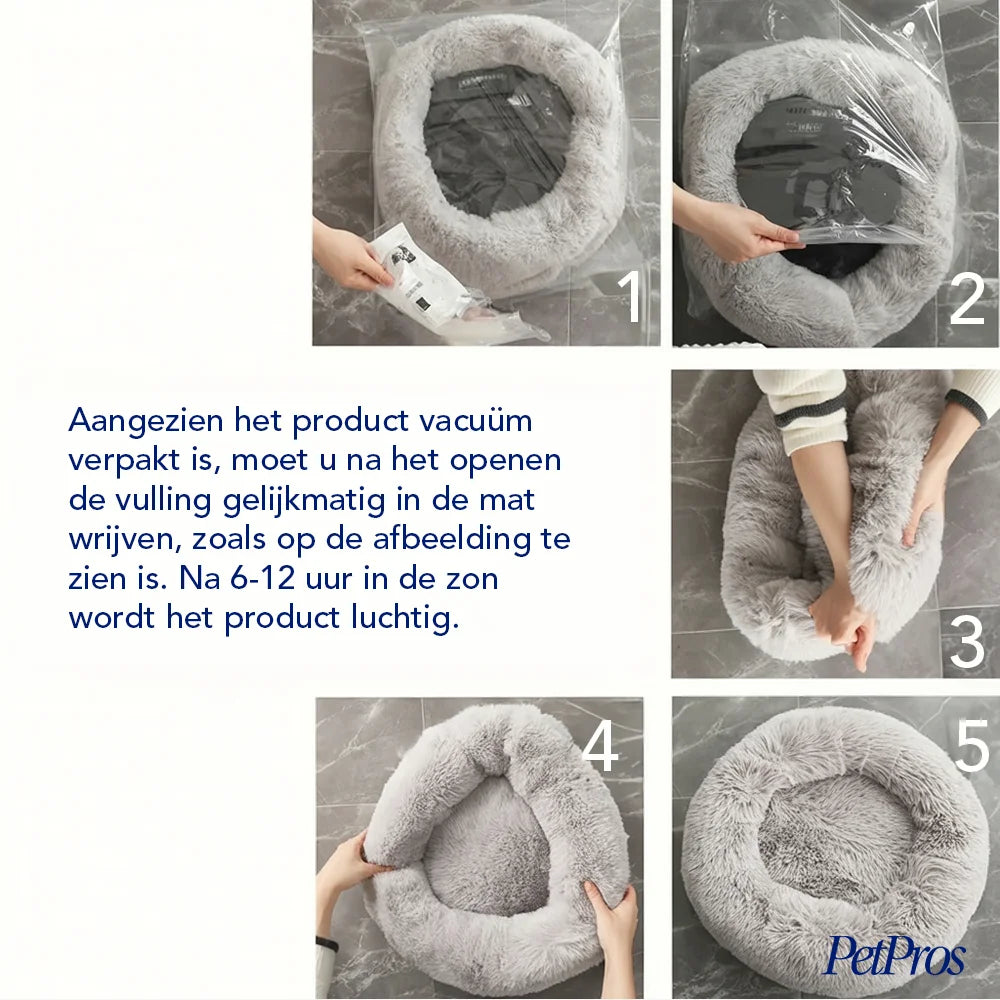 1

2

Aangezien het product vacuüm verpakt is, moet u na het openen de vulling gelijkmatig in de mat wrijven, zoals op de afbeelding te zien is. Na 6-12 uur in de zon wordt het product luchtig.

3

4

5

PetPros